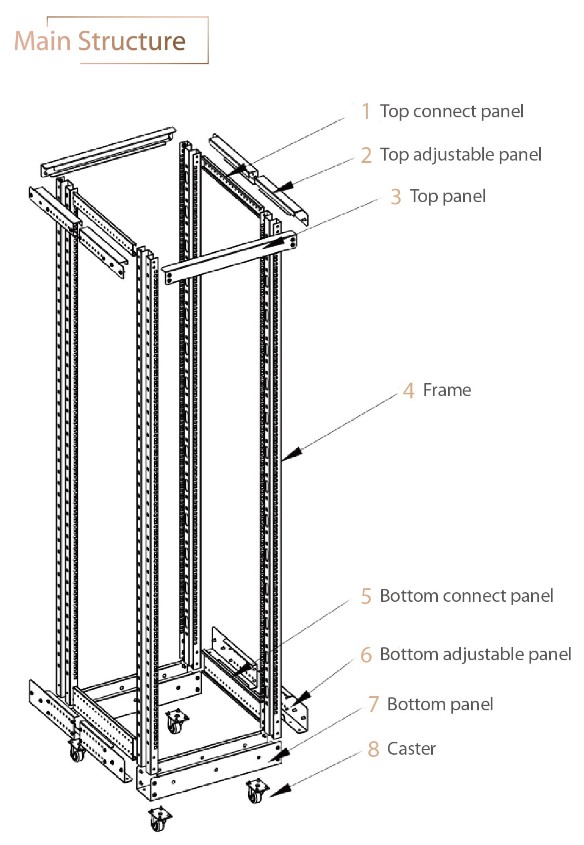 Main Structure

1 Top connect panel

2 Top adjustable panel

3 Top panel

4 Frame

5 Bottom connect panel

6 Bottom adjustable panel

7 Bottom panel

8 Caster