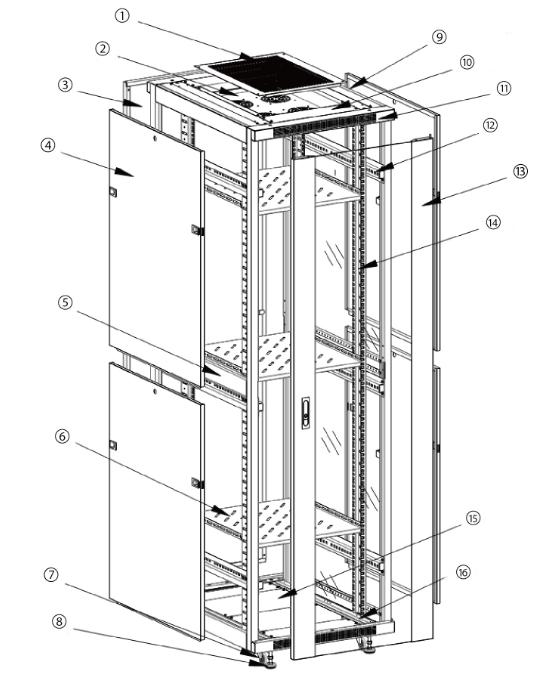 ①
②
③
④
⑤
⑥
⑦
⑧
⑨
⑩
⑪
⑫
⑬
⑭
⑮
⑯