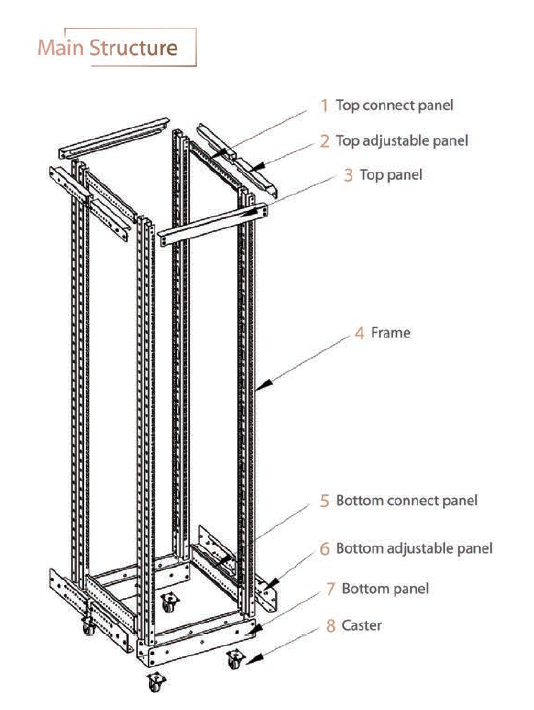 Main Structure

1 Top connect panel

2 Top adjustable panel

3 Top panel

4 Frame

5 Bottom connect panel

6 Bottom adjustable panel

7 Bottom panel

8 Caster