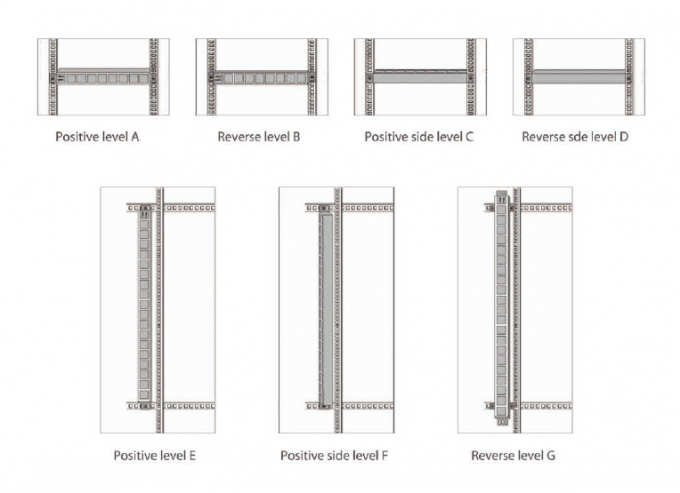 Positive level A

Reverse level B

Positive side level C

Reverse sde level D

Positive level E

Positive side level F

Reverse level G