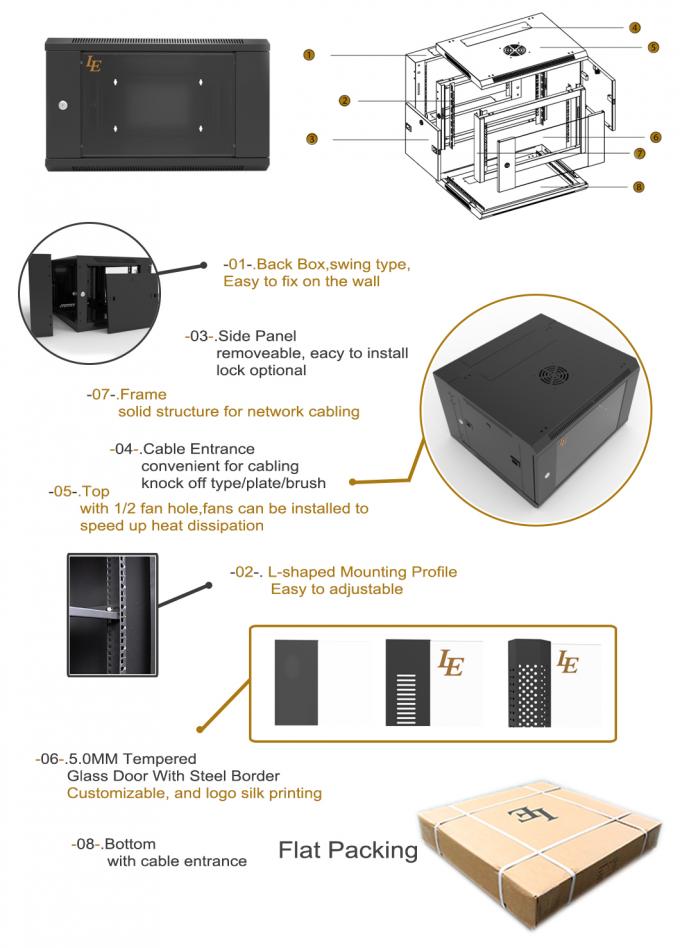 LE

1
2
3
4
5
6
7
8

-01-.Back Box,swing type,
Easy to fix on the wall

-03-.Side Panel
removeable, eacy to install
lock optional

-07-.Frame
solid structure for network cabling

-04-.Cable Entrance
convenient for cabling
knock off type/plate/brush

-05-.Top
with 1/2 fan hole,fans can be installed to
speed up heat dissipation

-02-. L-shaped Mounting Profile
Easy to adjustable

LE
LE

-06-.5.0MM Tempered
Glass Door With Steel Border
Customizable, and logo silk printing

-08-.Bottom
with cable entrance

Flat Packing

LE